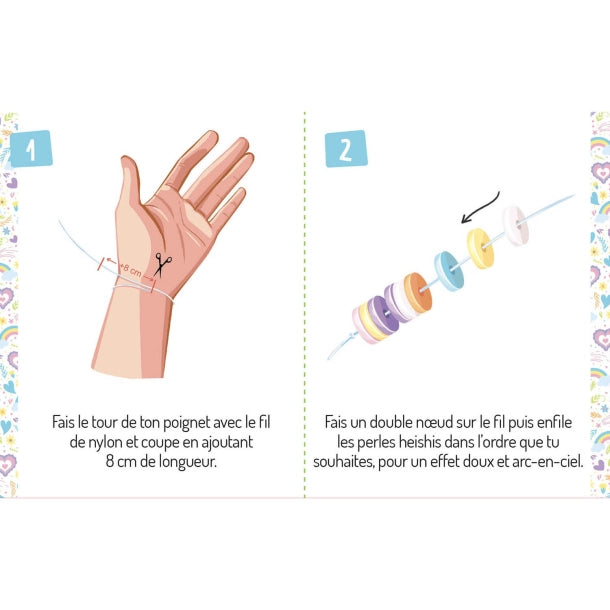 1

+8 cm

Fais le tour de ton poignet avec le fil de nylon et coupe en ajoutant 8 cm de longueur.

2

Fais un double nœud sur le fil puis enfile les perles heishis dans l'ordre que tu souhaites, pour un effet doux et arc-en-ciel.